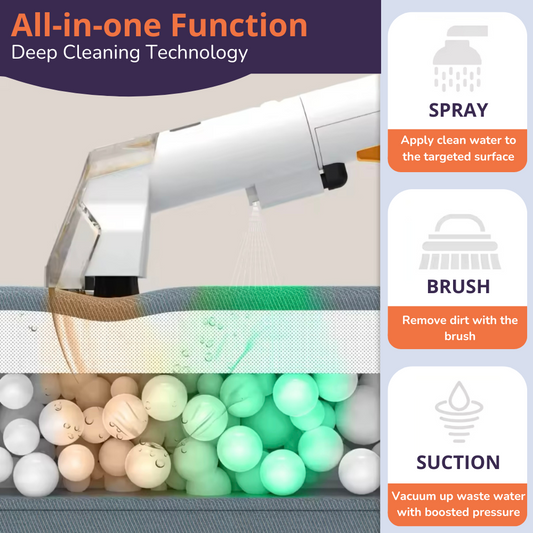 All-in-one Function
Deep Cleaning Technology

SPRAY
Apply clean water to the targeted surface

BRUSH
Remove dirt with the brush

SUCTION
Vacuum up waste water with boosted pressure